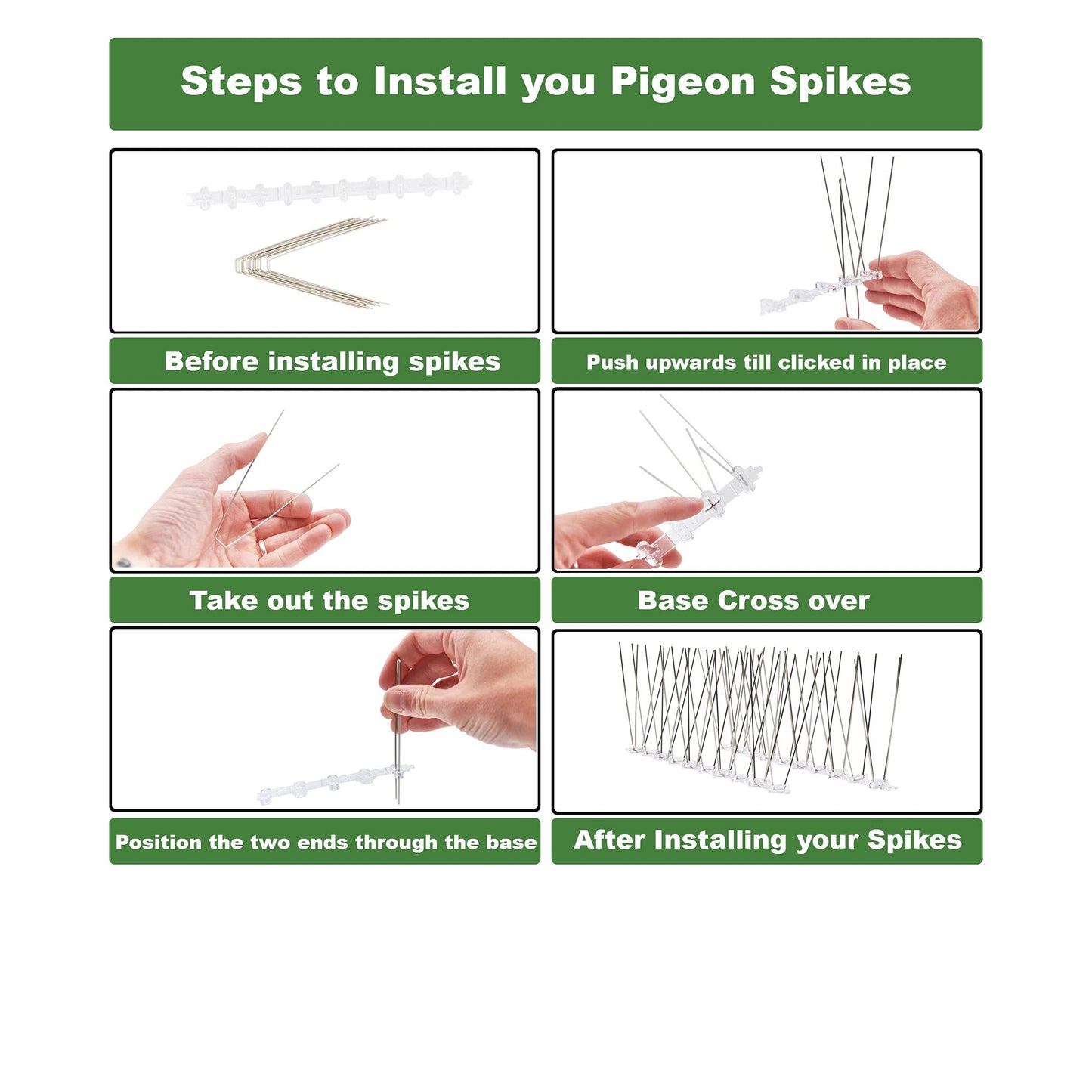 Steps to Install you Pigeon Spikes

Before installing spikes

Push upwards till clicked in place

Take out the spikes

Base Cross over

Position the two ends through the base

After Installing your Spikes