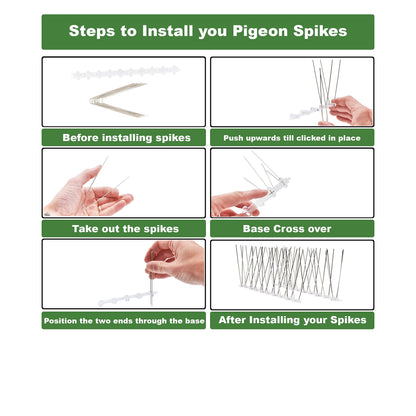 Steps to Install you Pigeon Spikes

Before installing spikes

Push upwards till clicked in place

Take out the spikes

Base Cross over

Position the two ends through the base

After Installing your Spikes